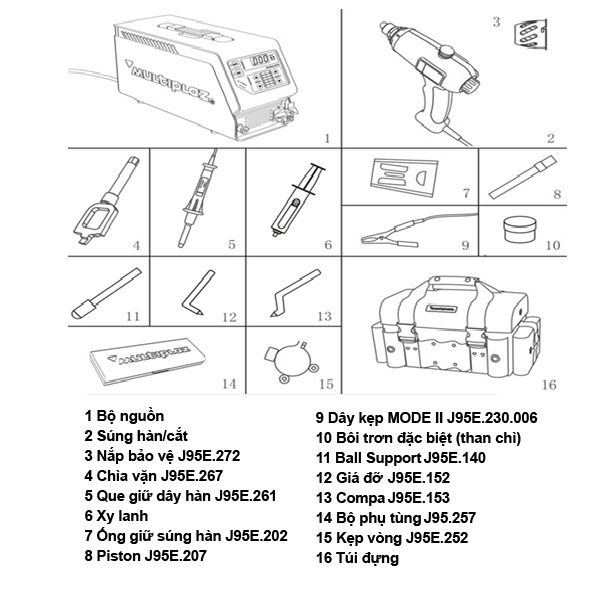 MULTIPLAZ

1

3

2

4

5

6

7

8

9

10

11

12

13

MULTIPLAZ

14

15

16

1 Bộ nguồn
2 Súng hàn/cắt
3 Nắp bảo vệ J95E.272
4 Chìa vặn J95E.267
5 Que giữ dây hàn J95E.261
6 Xy lanh
7 Ống giữ súng hàn J95E.202
8 Piston J95E.207

9 Dây kẹp MODE II J95E.230.006
10 Bôi trơn đặc biệt (than chì)
11 Ball Support J95E.140
12 Giá đỡ J95E.152
13 Compa J95E.153
14 Bộ phụ tùng J95.257
15 Kẹp vòng J95E.252
16 Túi đựng